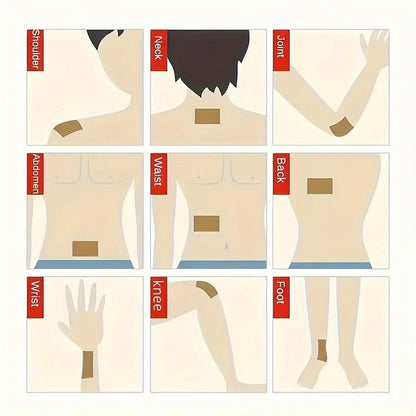 Shoulder

Neck

Joint

Abdomen

Waist

Back

Wrist

knee

Foot