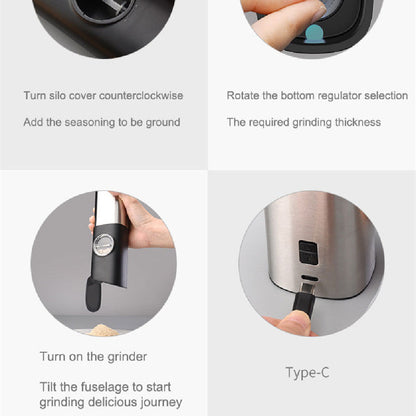 Turn silo cover counterclockwise

Add the seasoning to be ground

Rotate the bottom regulator selection

The required grinding thickness

Turn on the grinder

Tilt the fuselage to start grinding delicious journey

Type-C