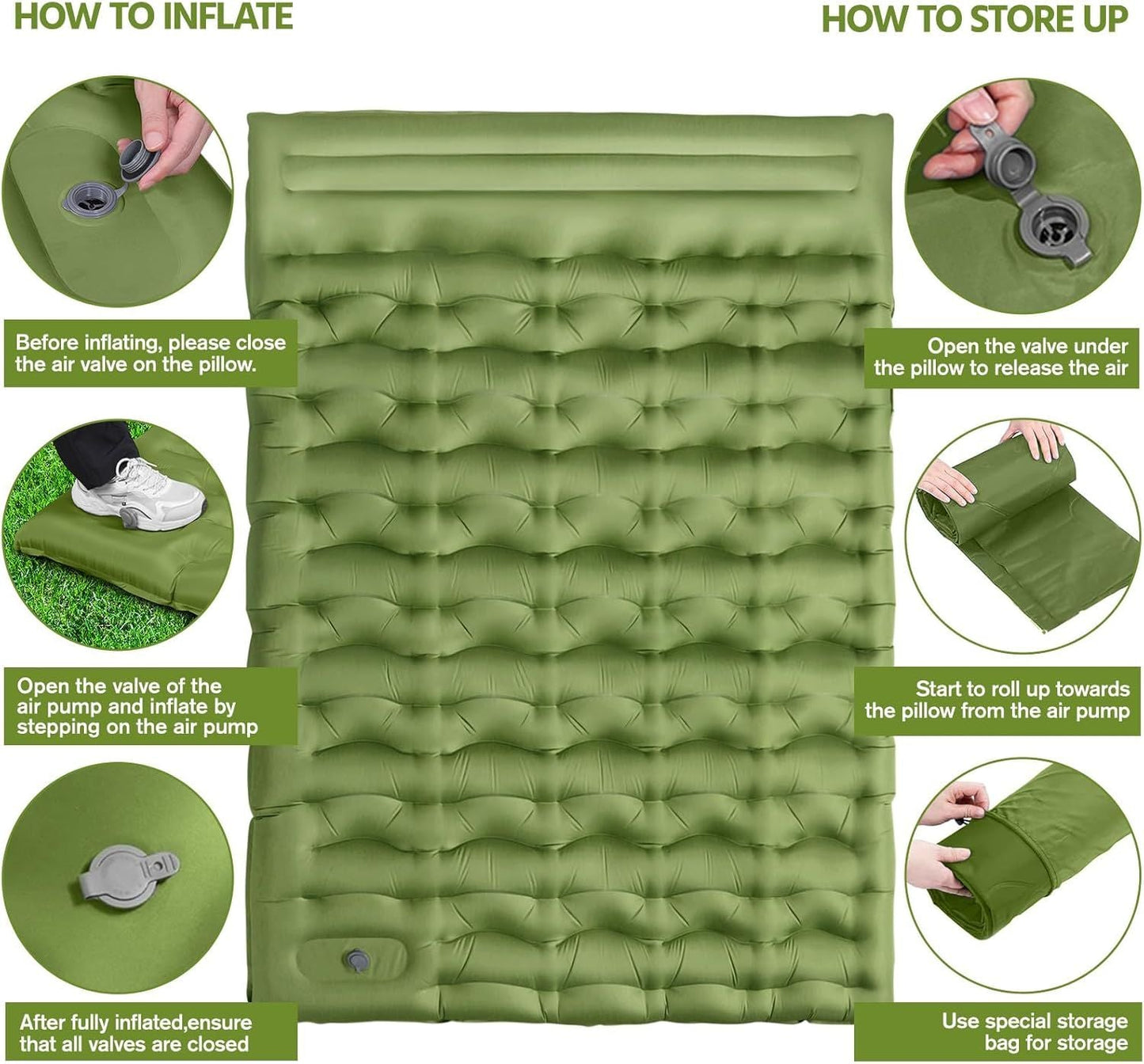 HOW TO INFLATE

Before inflating, please close the air valve on the pillow.

Open the valve of the air pump and inflate by stepping on the air pump

After fully inflated,ensure that all valves are closed

HOW TO STORE UP

Open the valve under the pillow to release the air

Start to roll up towards the pillow from the air pump

Use special storage bag for storage