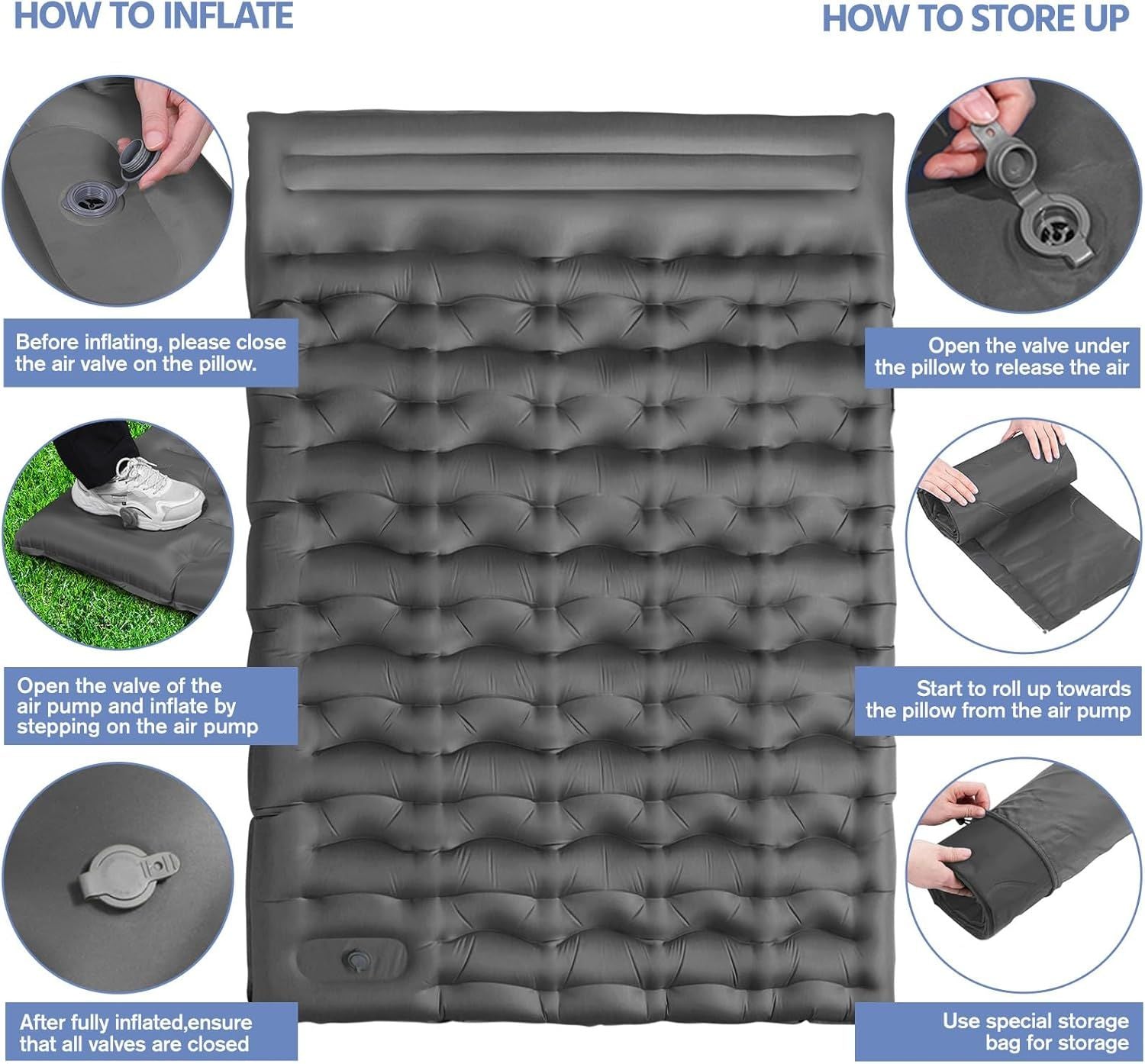 HOW TO INFLATE

Before inflating, please close the air valve on the pillow.

Open the valve of the air pump and inflate by stepping on the air pump

After fully inflated,ensure that all valves are closed

HOW TO STORE UP

Open the valve under the pillow to release the air

Start to roll up towards the pillow from the air pump

Use special storage bag for storage